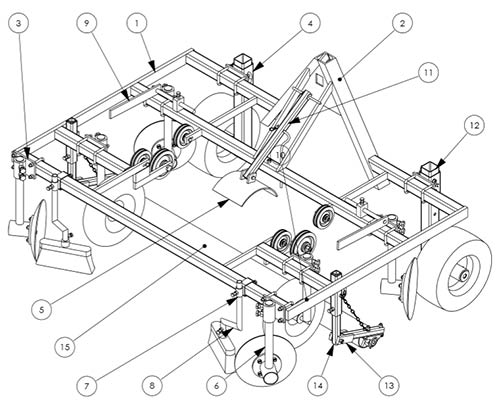 3
9
1
4
2
11
12
10
5
15
7
8
6
14
13