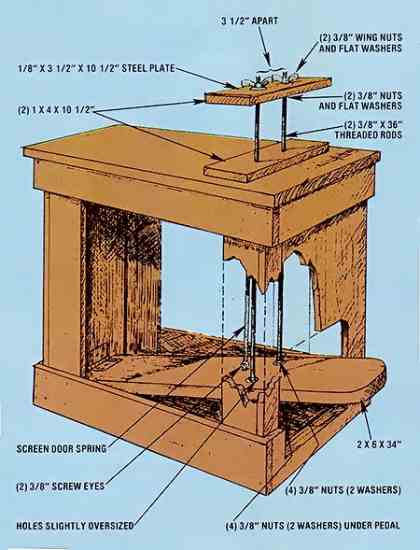 3 1/2" APART

(2) 3/8" WING NUTS AND FLAT WASHERS

1/8" X 3 1/2" X 10 1/2" STEEL PLATE

(2) 3/8" NUTS AND FLAT WASHERS

(2) 1 X 4 X 10 1/2"

(2) 3/8" X 36" THREADED RODS

SCREEN DOOR SPRING

2 X 6 X 34"

(2) 3/8" SCREW EYES

(4) 3/8" NUTS (2 WASHERS)

HOLES SLIGHTLY OVERSIZED

(4) 3/8" NUTS (2 WASHERS) UNDER PEDAL