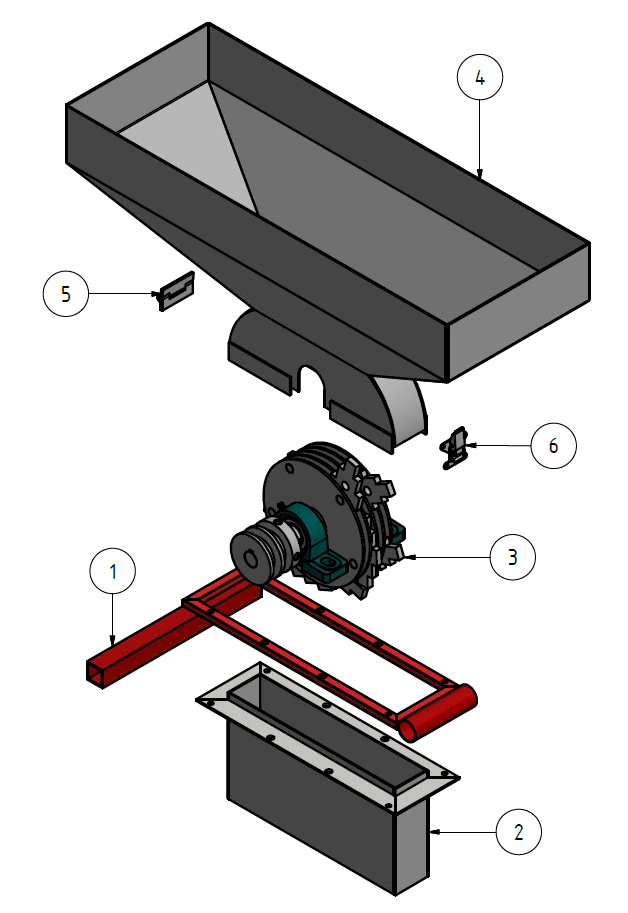 4
5
6
3
1
2