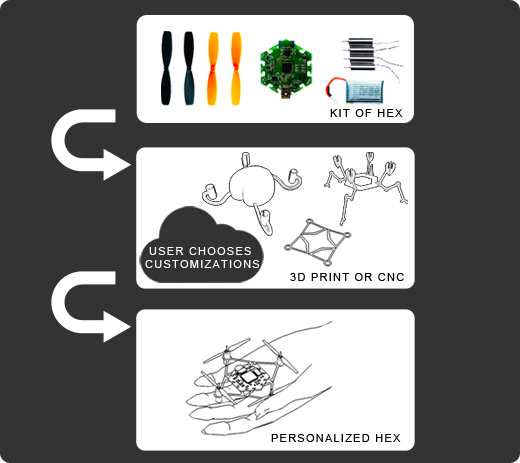 KIT OF HEX

USER CHOOSES CUSTOMIZATIONS

3D PRINT OR CNC

PERSONALIZED HEX