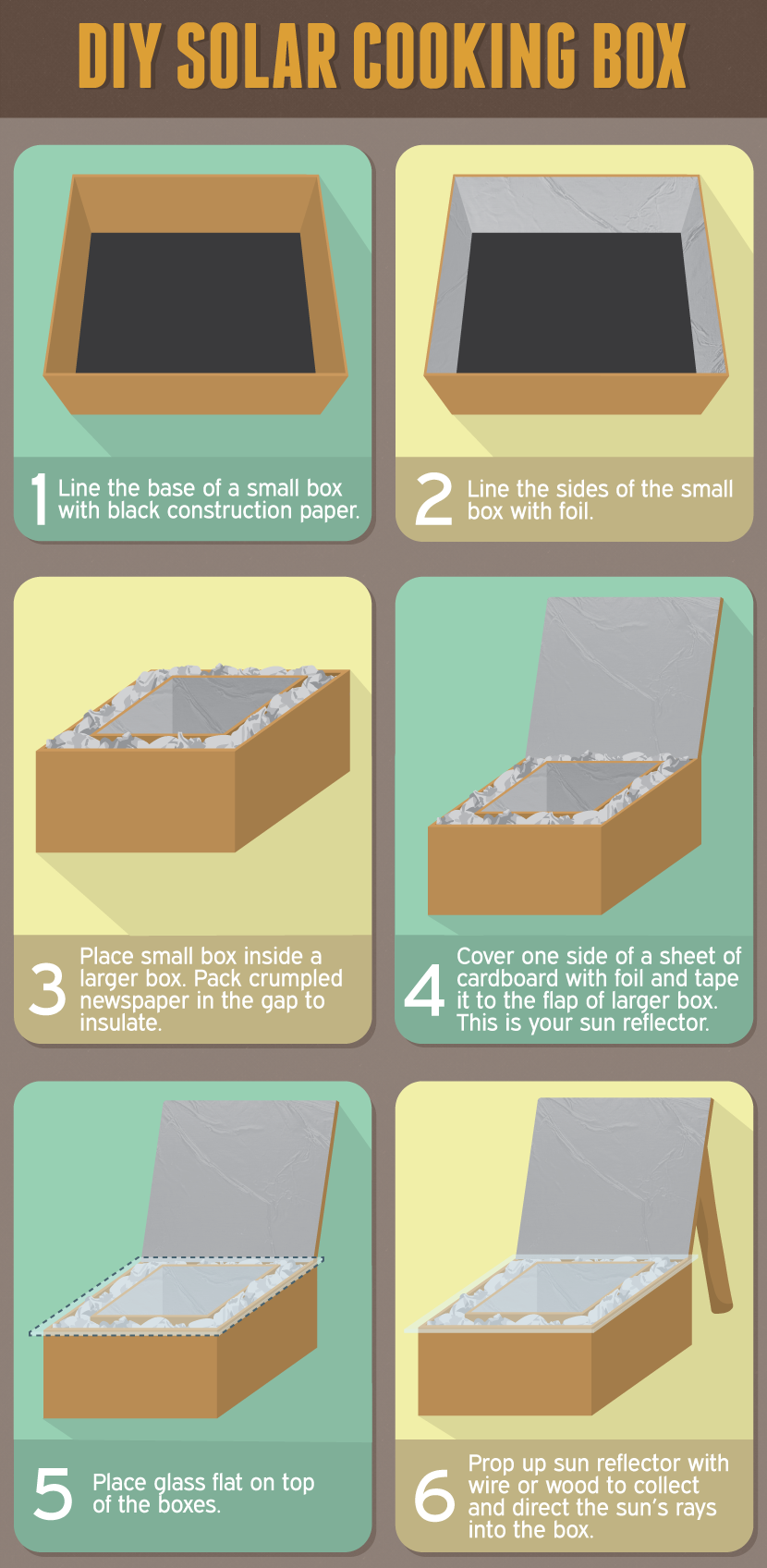 DIY SOLAR COOKING BOX

1 Line the base of a small box with black construction paper.

2 Line the sides of the small box with foil.

3 Place small box inside a larger box. Pack crumpled newspaper in the gap to insulate.

4 Cover one side of a sheet of cardboard with foil and tape it to the flap of larger box. This is your sun reflector.

5 Place glass flat on top of the boxes.

6 Prop up sun reflector with wire or wood to collect and direct the sun's rays into the box.