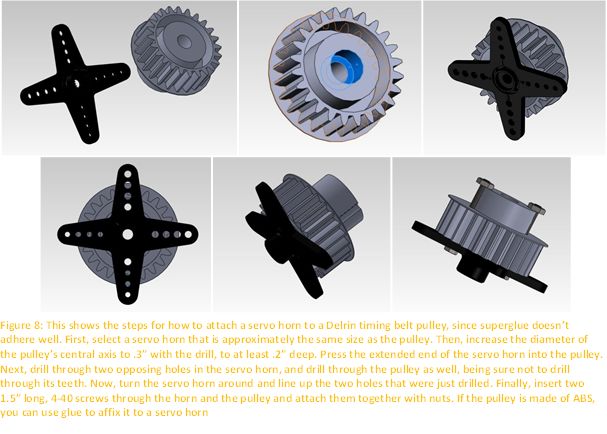 Figure 8: This shows the steps for how to attach a servo horn to a Delrin timing belt pulley, since superglue doesn't adhere well. First, select a servo horn that is approximately the same size as the pulley. Then, increase the diameter of the pulley's central axis to .3" with the drill, to at least .2" deep. Press the extended end of the servo horn into the pulley. Next, drill through two opposing holes in the servo horn, and drill through the pulley as well, being sure not to drill through its teeth. Now, turn the servo horn around and line up the two holes that were just drilled. Finally, insert two 1.5" long, 4-40 screws through the horn and the pulley and attach them together with nuts. If the pulley is made of ABS, you can use glue to affix it to a servo horn