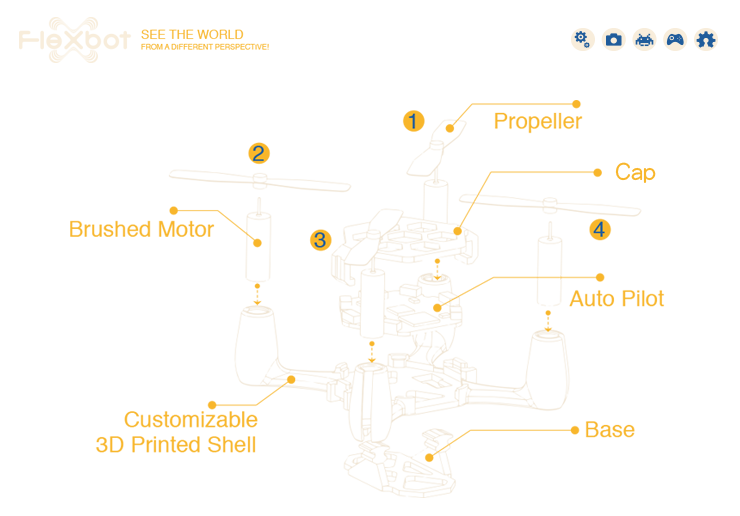 Flexbot SEE THE WORLD
FROM A DIFFERENT PERSPECTIVE!

1
Propeller
2
Cap
Brushed Motor
3
4
Auto Pilot
Customizable
3D Printed Shell
Base