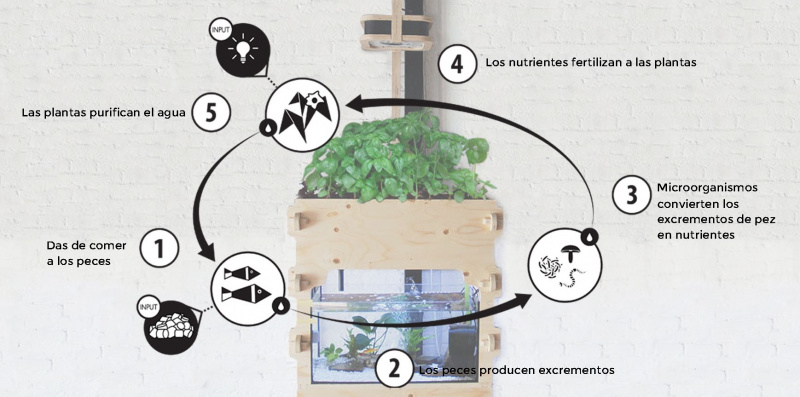 INPUT

4 Los nutrientes fertilizan a las plantas

Las plantas purifican el agua 5

3 Microorganismos convierten los excrementos de pez en nutrientes

Das de comer a los peces 1

INPUT

2 Los peces producen excrementos