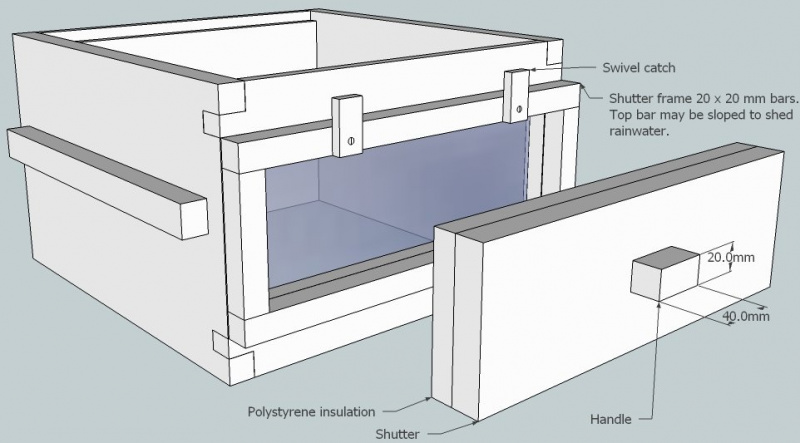 Swivel catch

Shutter frame 20 x 20 mm bars. Top bar may be sloped to shed rainwater.

20.0mm

40.0mm

Polystyrene insulation

Shutter

Handle