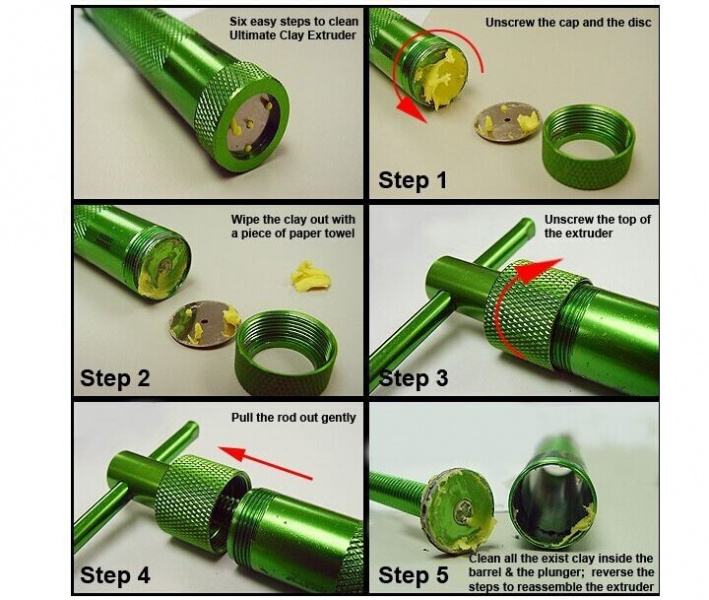 Six easy steps to clean Ultimate Clay Extruder

Unscrew the cap and the disc

Step 1

Wipe the clay out with a piece of paper towel

Step 2

Unscrew the top of the extruder

Step 3

Pull the rod out gently

Step 4

Step 5

Clean all the exist clay inside the barrel & the plunger; reverse the steps to reassemble the extruder